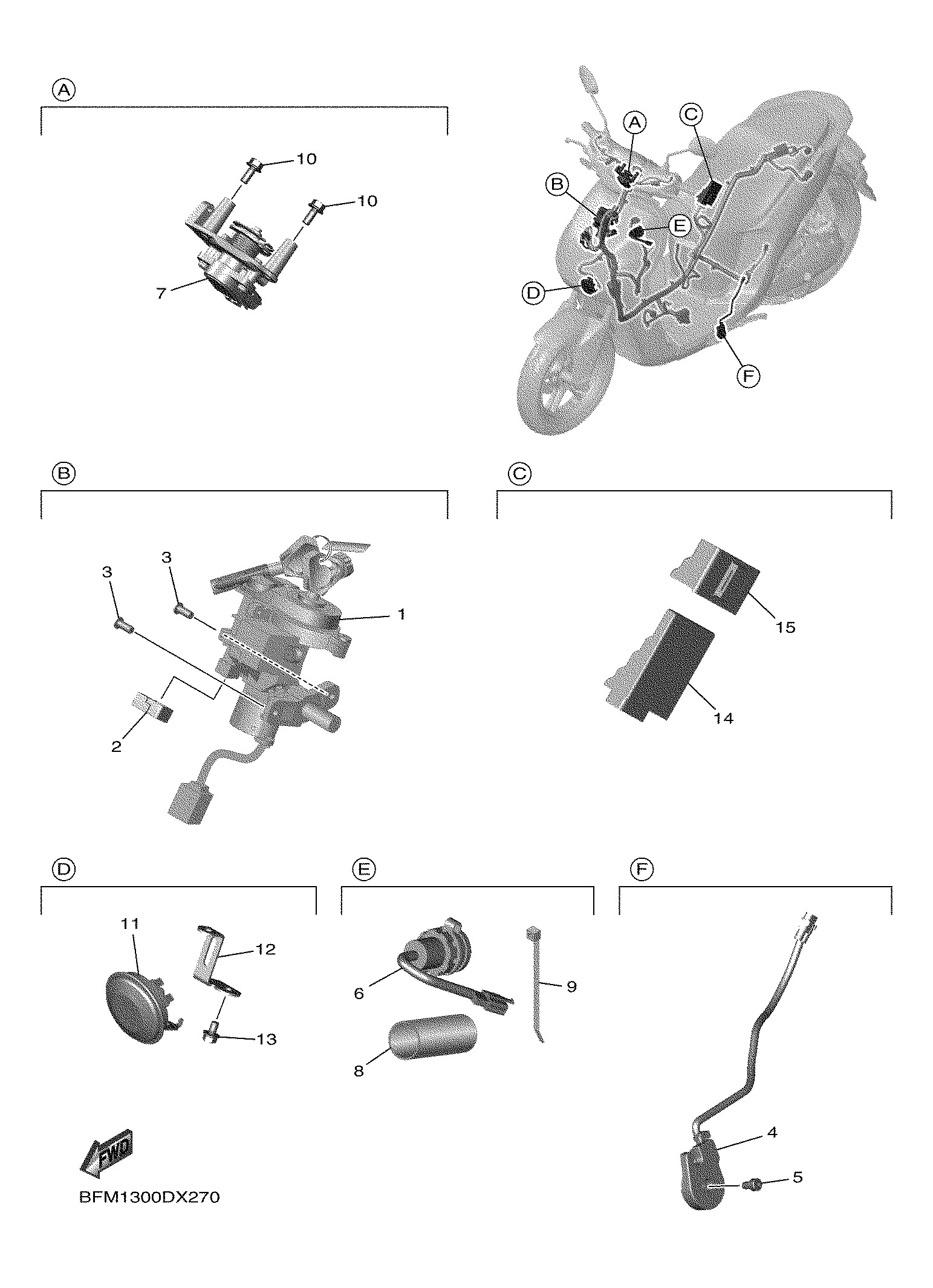 Ⓐ

10

10

7

Ⓐ Ⓒ

Ⓑ

Ⓔ

Ⓓ

Ⓕ

Ⓑ

3

3

1

2

Ⓒ

15

14

Ⓓ

11

12

13

Ⓔ

6

9

8

Ⓕ

4

5

FWD

BFM1300DX270